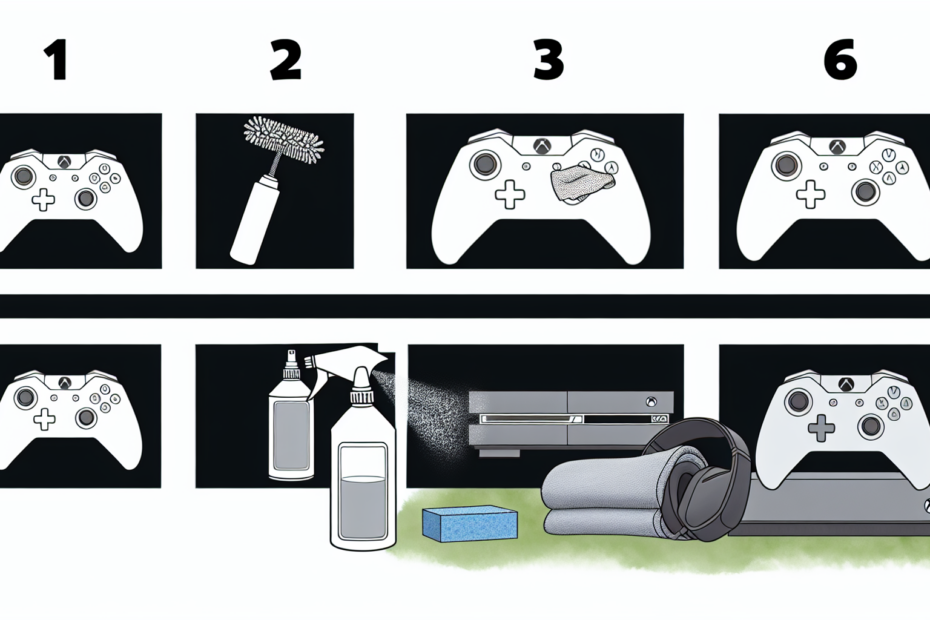 1

2

3

6